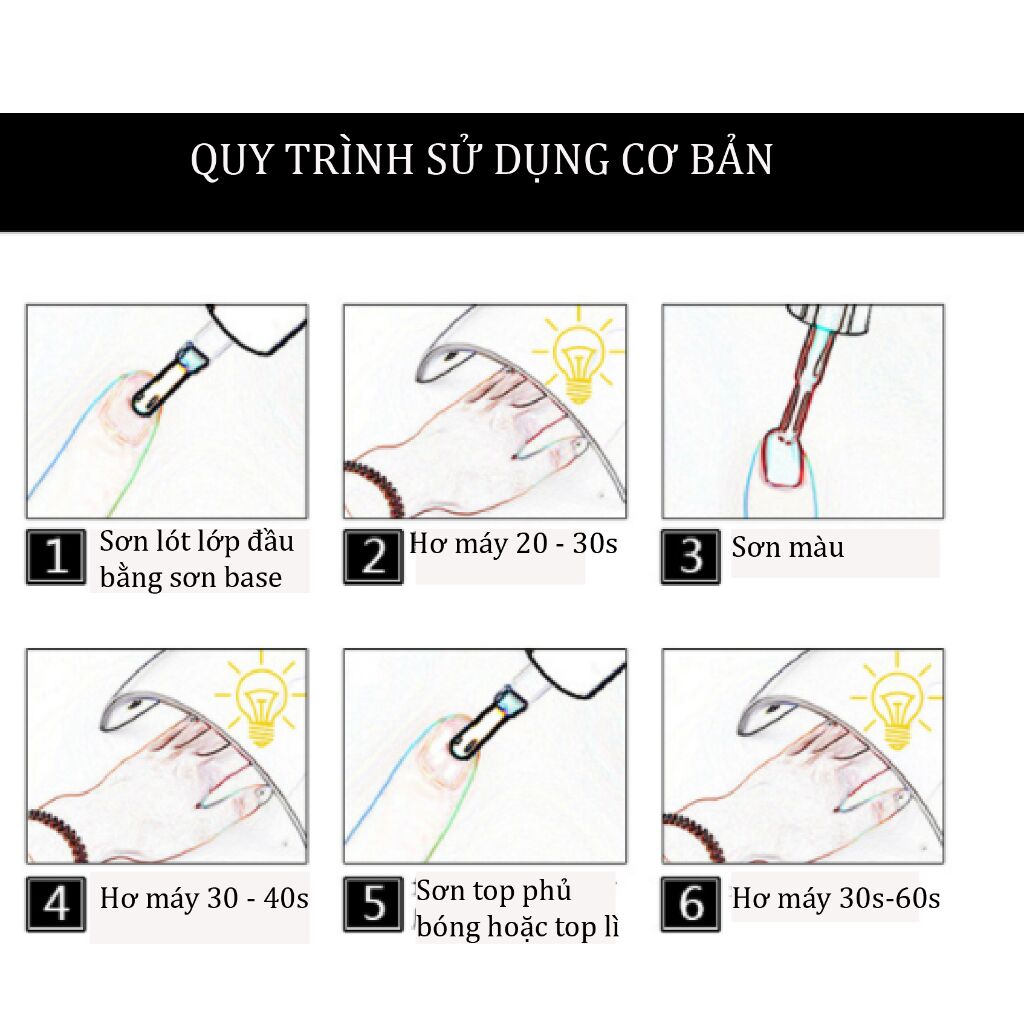 QUY TRÌNH SỬ DỤNG CƠ BẢN

1 Sơn lót lớp đầu bằng sơn base

2 Hơ máy 20 - 30s

3 Sơn màu

4 Hơ máy 30 - 40s

5 Sơn top phủ bóng hoặc top lì

6 Hơ máy 30s-60s